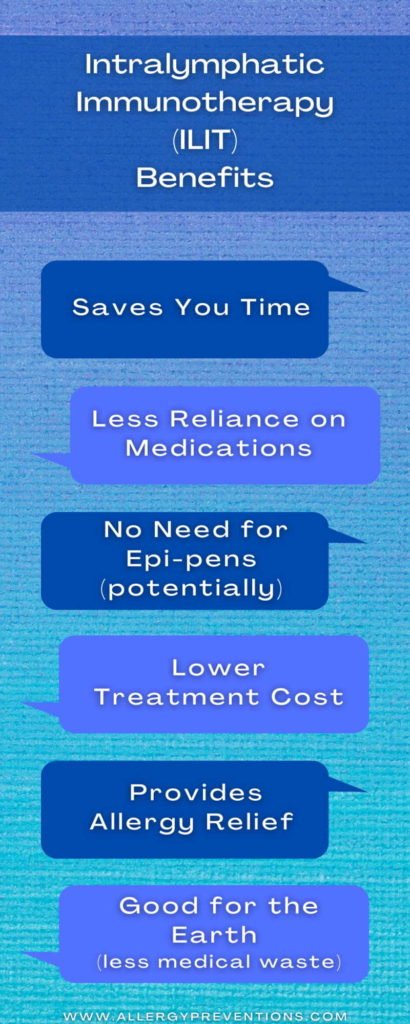 Intralymphatic Immunotherapy (ILIT) Benefits

Saves You Time

Less Reliance on Medications

No Need for Epi-pens (potentially)

Lower Treatment Cost

Provides Allergy Relief

Good for the Earth (less medical waste)

WWW.ALLERGYPREVENTIONS.COM