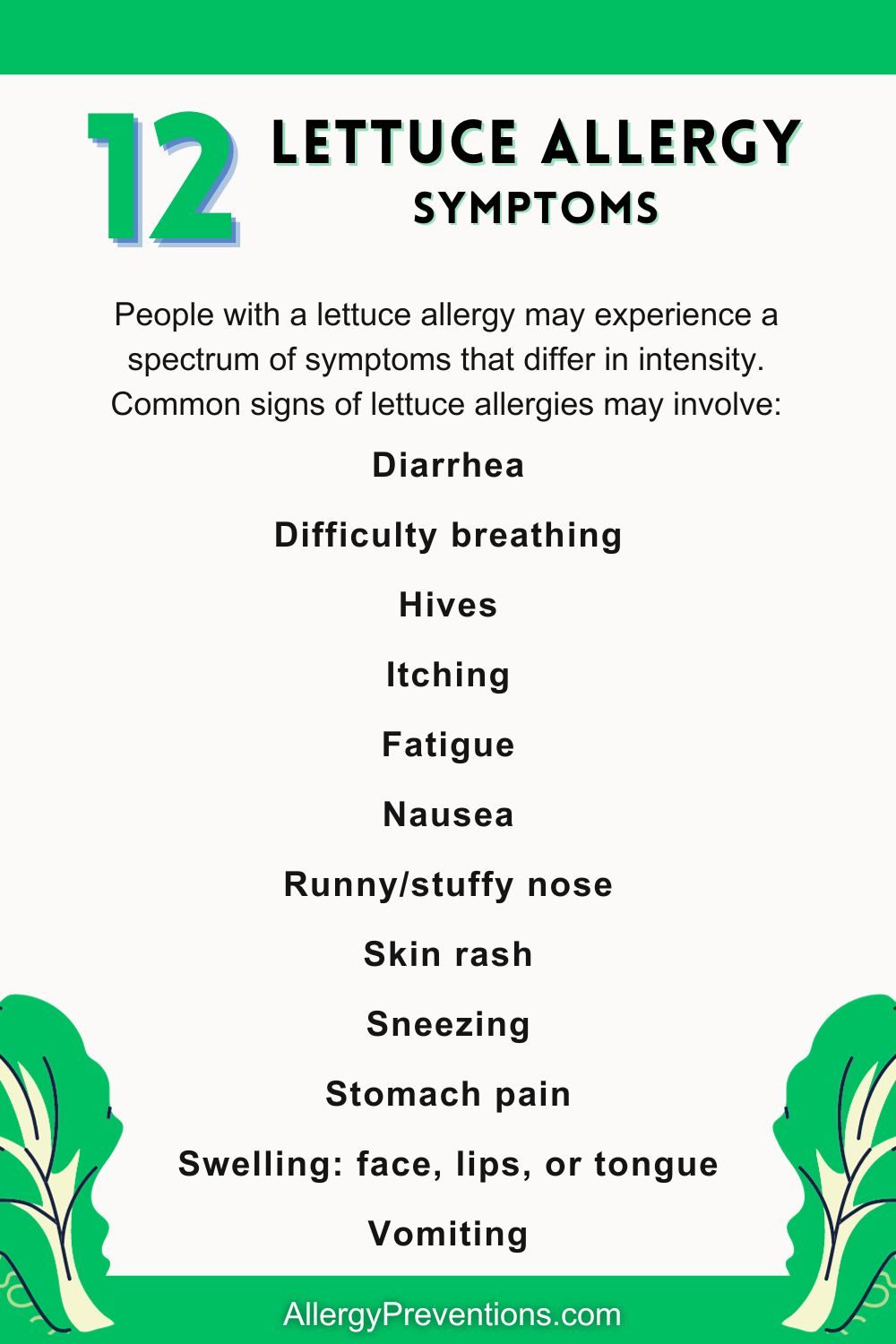 12 LETTUCE ALLERGY SYMPTOMS

People with a lettuce allergy may experience a spectrum of symptoms that differ in intensity. Common signs of lettuce allergies may involve:

Diarrhea

Difficulty breathing

Hives

Itching

Fatigue

Nausea

Runny/stuffy nose

Skin rash

Sneezing

Stomach pain

Swelling: face, lips, or tongue

Vomiting

AllergyPreventions.com