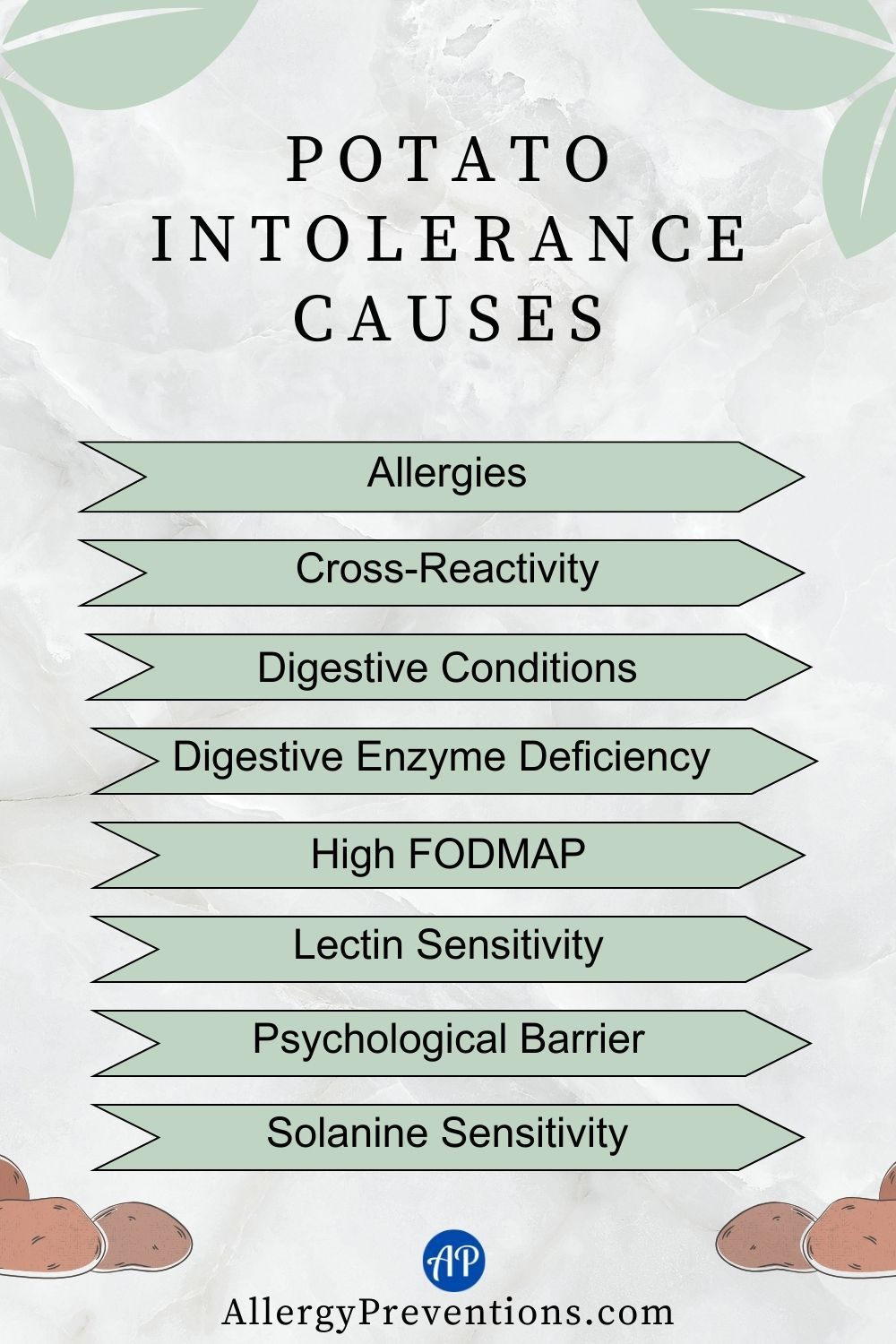 POTATO INTOLERANCE CAUSES

Allergies

Cross-Reactivity

Digestive Conditions

Digestive Enzyme Deficiency

High FODMAP

Lectin Sensitivity

Psychological Barrier

Solanine Sensitivity

AP

AllergyPreventions.com