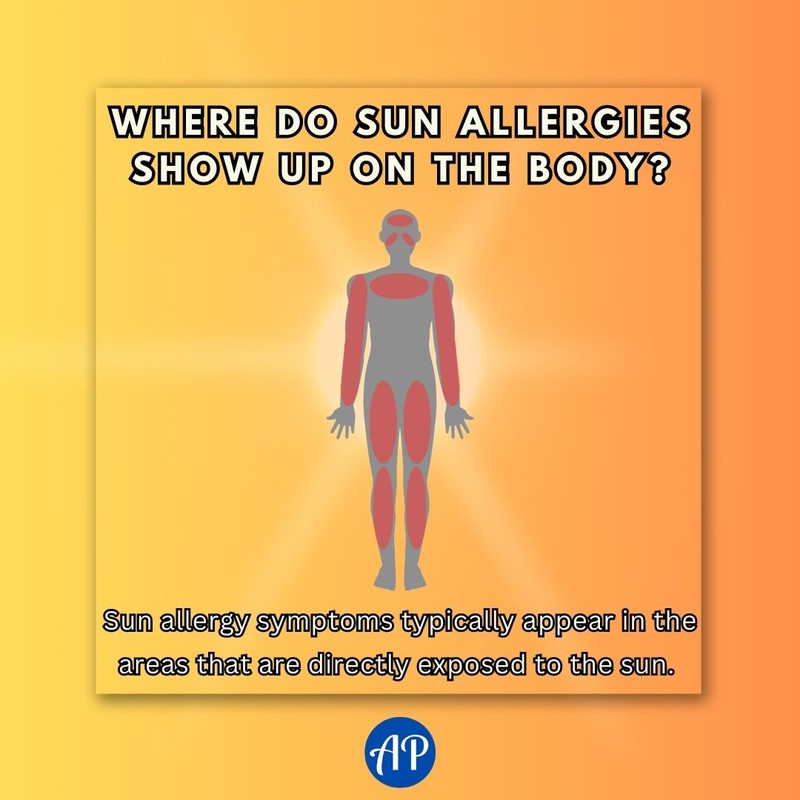 WHERE DO SUN ALLERGIES SHOW UP ON THE BODY?

Sun allergy symptoms typically appear in the areas that are directly exposed to the sun.

AP