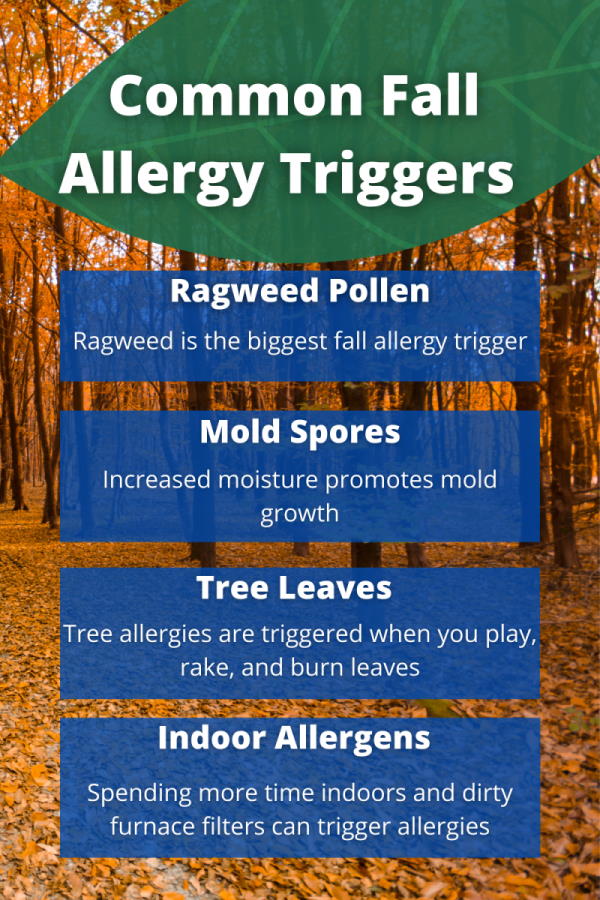 Common Fall Allergy Triggers

Ragweed Pollen

Ragweed is the biggest fall allergy trigger

Mold Spores

Increased moisture promotes mold growth

Tree Leaves

Tree allergies are triggered when you play, rake, and burn leaves

Indoor Allergens

Spending more time indoors and dirty furnace filters can trigger allergies