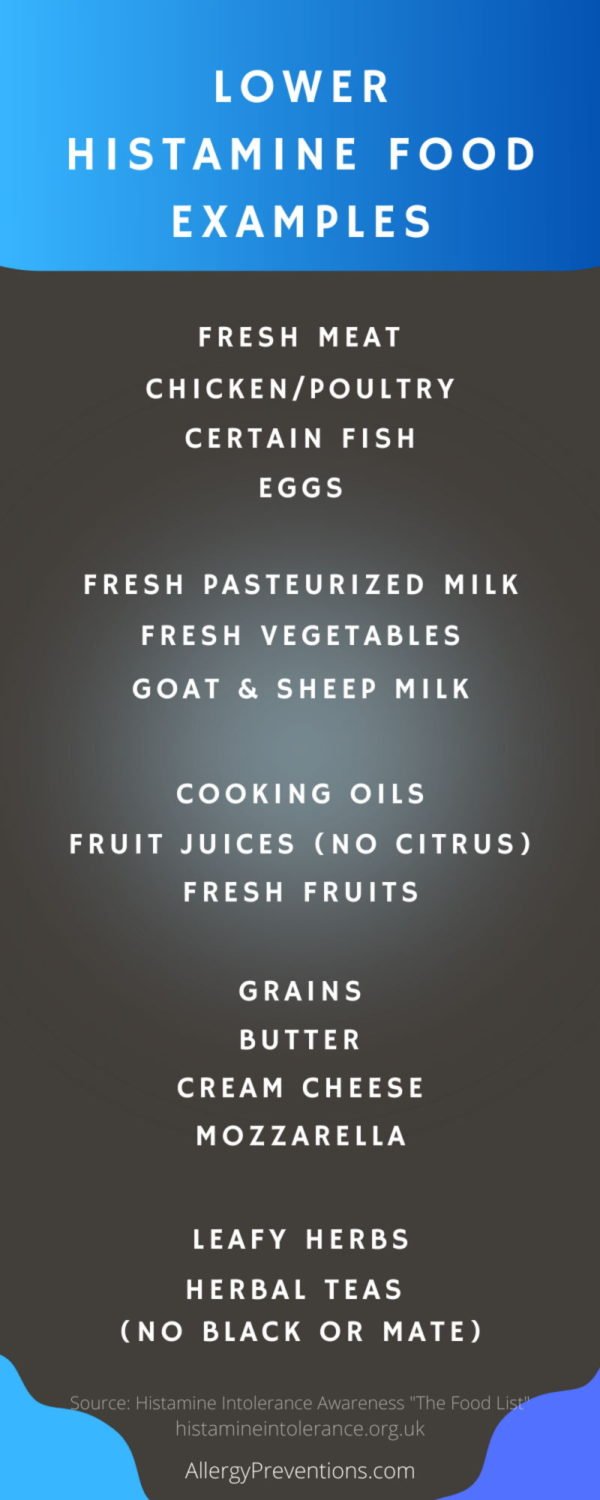 LOWER HISTAMINE FOOD EXAMPLES

FRESH MEAT
CHICKEN/POULTRY
CERTAIN FISH
EGGS

FRESH PASTEURIZED MILK
FRESH VEGETABLES
GOAT & SHEEP MILK

COOKING OILS
FRUIT JUICES (NO CITRUS)
FRESH FRUITS

GRAINS
BUTTER
CREAM CHEESE
MOZZARELLA

LEAFY HERBS
HERBAL TEAS
(NO BLACK OR MATE)

Source: Histamine Intolerance Awareness "The Food List"
histamineintolerance.org.uk

AllergyPreventions.com