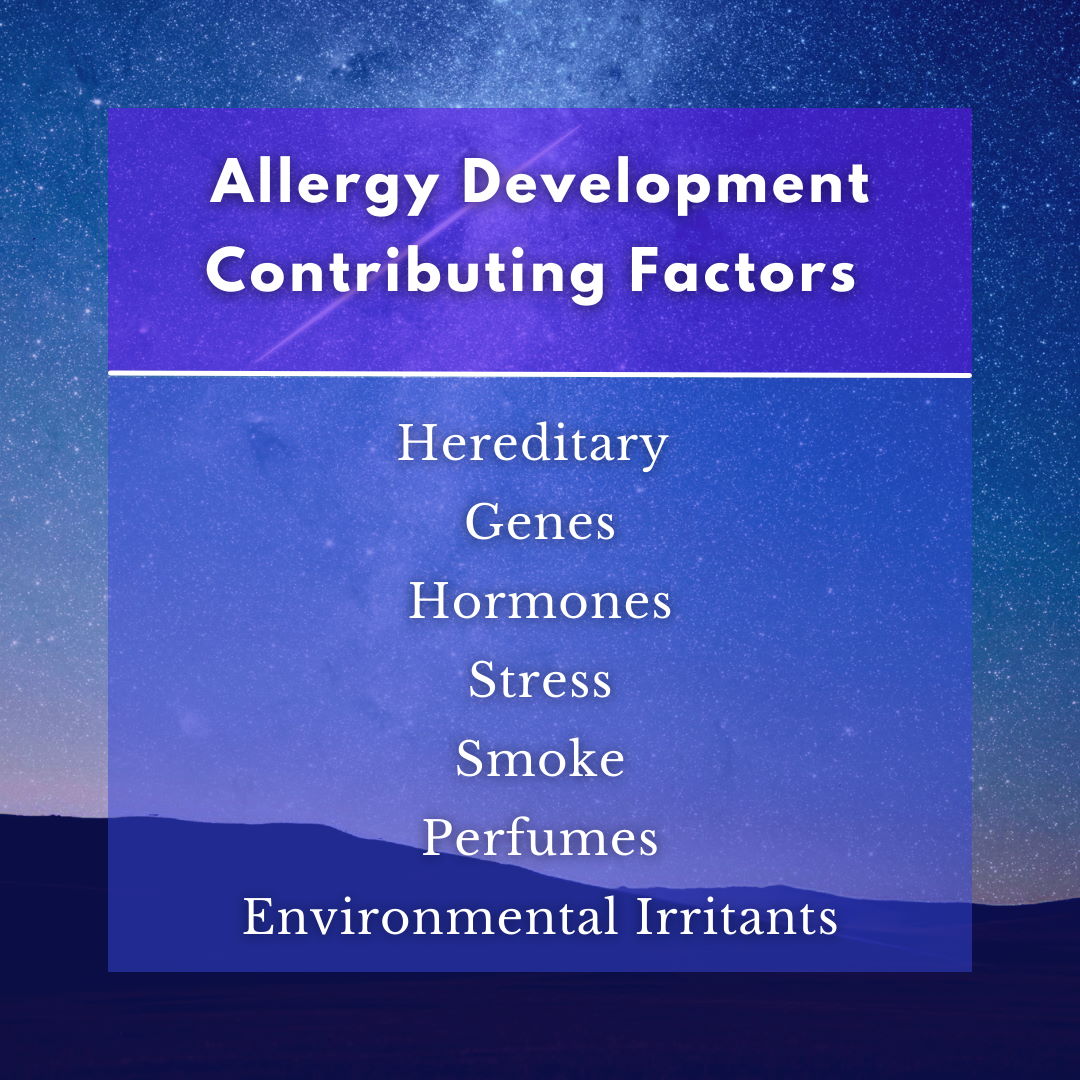 Allergy Development Contributing Factors

Hereditary
Genes
Hormones
Stress
Smoke
Perfumes
Environmental Irritants