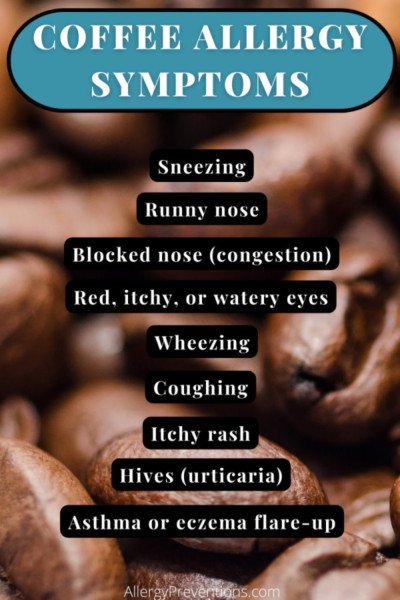 COFFEE ALLERGY SYMPTOMS

Sneezing

Runny nose

Blocked nose (congestion)

Red, itchy, or watery eyes

Wheezing

Coughing

Itchy rash

Hives (urticaria)

Asthma or eczema flare-up

AllergyPreventions.com