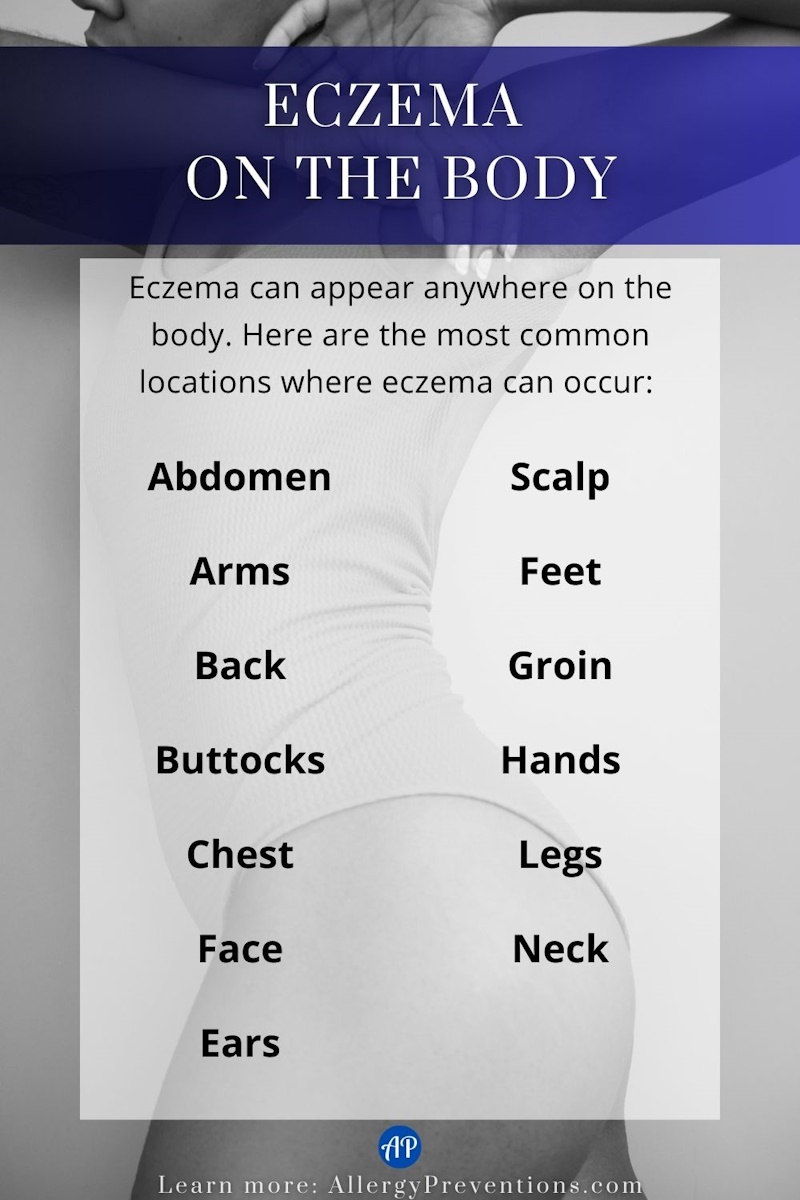 ECZEMA
ON THE BODY

Eczema can appear anywhere on the body. Here are the most common locations where eczema can occur:

Abdomen

Arms

Back

Buttocks

Chest

Face

Ears

Scalp

Feet

Groin

Hands

Legs

Neck

AP

Learn more: AllergyPreventions.com