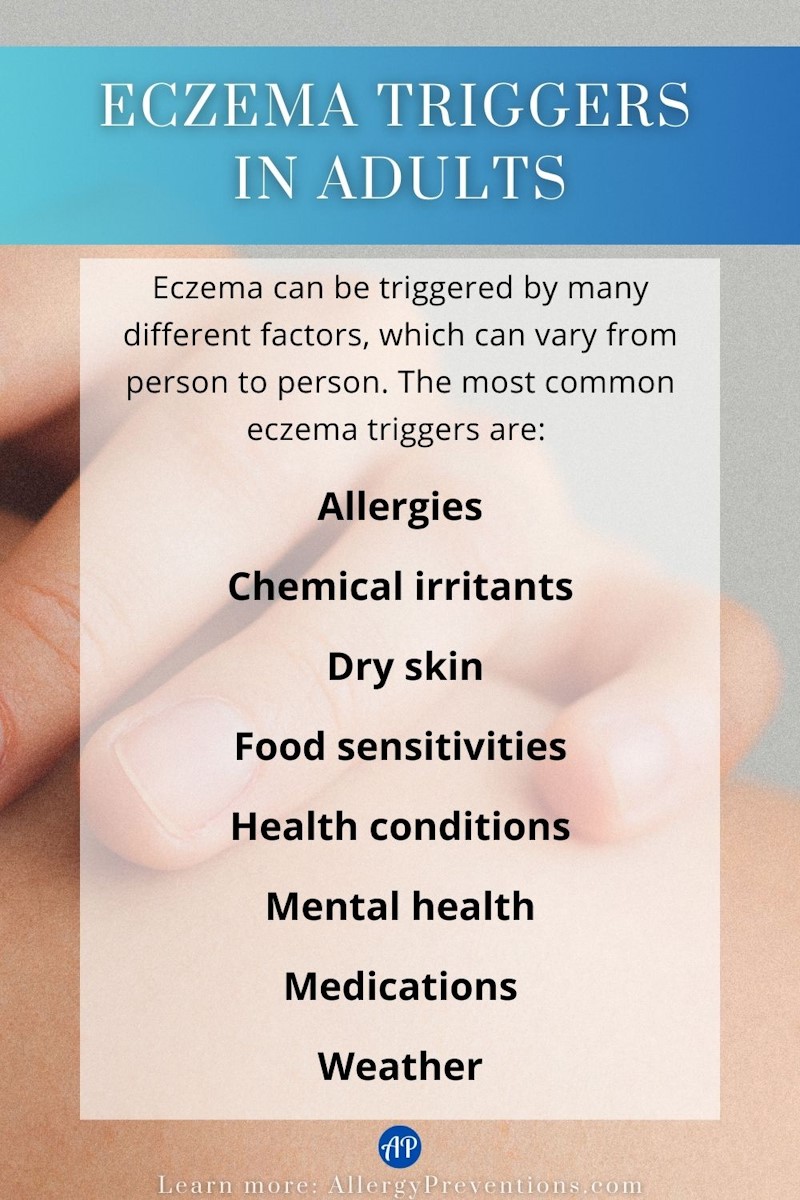 ECZEMA TRIGGERS IN ADULTS

Eczema can be triggered by many different factors, which can vary from person to person. The most common eczema triggers are:

Allergies

Chemical irritants

Dry skin

Food sensitivities

Health conditions

Mental health

Medications

Weather

AP

Learn more: AllergyPreventions.com