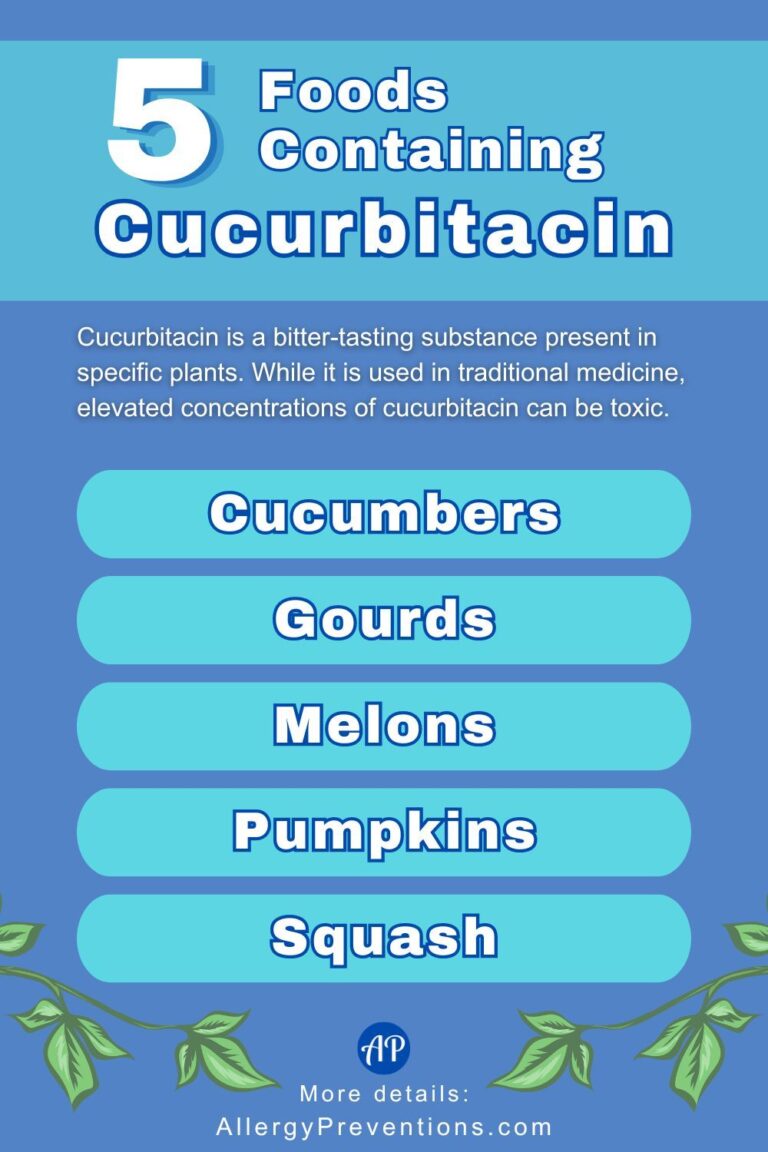 5 Foods Containing Cucurbitacin

Cucurbitacin is a bitter-tasting substance present in specific plants. While it is used in traditional medicine, elevated concentrations of cucurbitacin can be toxic.

Cucumbers

Gourds

Melons

Pumpkins

Squash

AP

More details:
AllergyPreventions.com