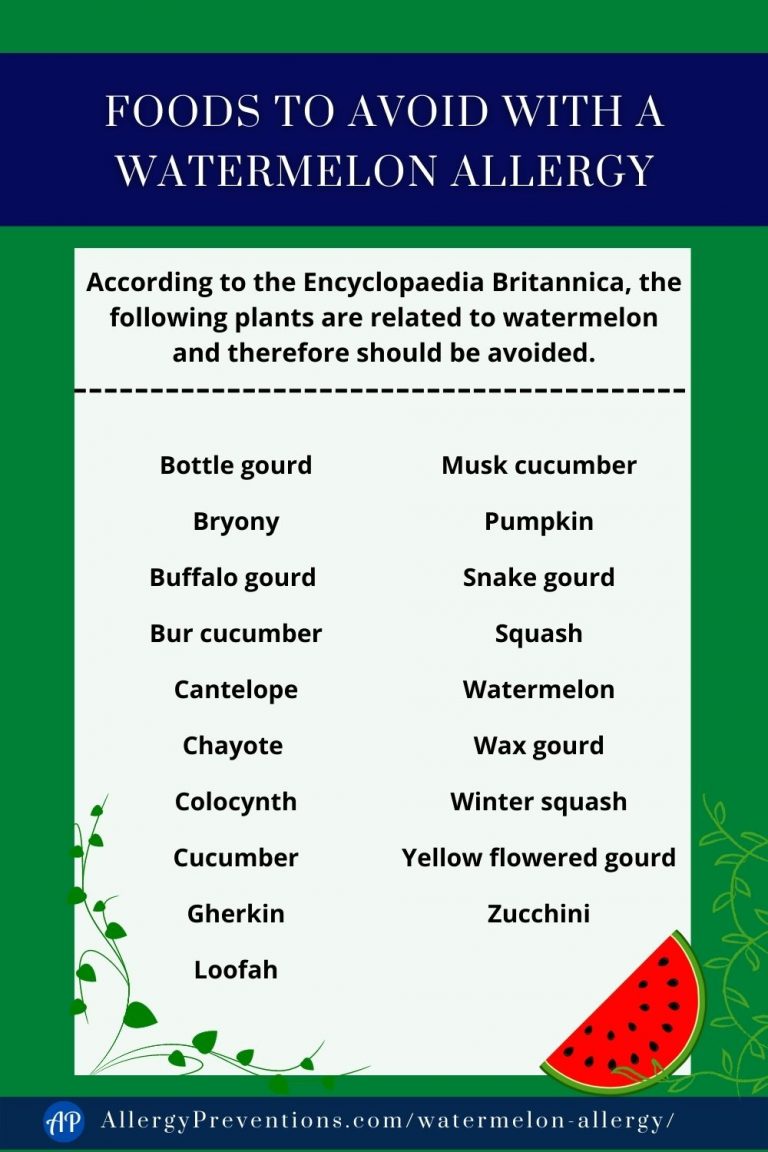 FOODS TO AVOID WITH A WATERMELON ALLERGY

According to the Encyclopaedia Britannica, the following plants are related to watermelon and therefore should be avoided.

Bottle gourd
Bryony
Buffalo gourd
Bur cucumber
Cantelope
Chayote
Colocynth
Cucumber
Gherkin
Loofah

Musk cucumber
Pumpkin
Snake gourd
Squash
Watermelon
Wax gourd
Winter squash
Yellow flowered gourd
Zucchini

AP AllergyPreventions.com/watermelon-allergy/